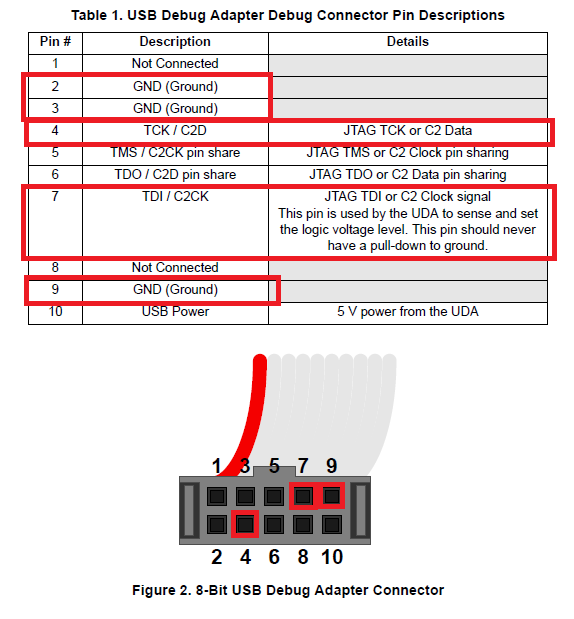 Table 1. USB Debug Adapter Debug Connector Pin Descriptions

| Pin # | Description | Details |
|---|---|---|
| 1 | Not Connected | |
| 2 | GND (Ground) | |
| 3 | GND (Ground) | |
| 4 | TCK / C2D | JTAG TCK or C2 Data |
| 5 | TMS / C2CK pin share | JTAG TMS or C2 Clock pin sharing |
| 6 | TDO / C2D pin share | JTAG TDO or C2 Data pin sharing |
| 7 | TDI / C2CK | JTAG TDI or C2 Clock signal This pin is used by the UDA to sense and set the logic voltage level. This pin should never have a pull-down to ground. |
| 8 | Not Connected | |
| 9 | GND (Ground) | |
| 10 | USB Power | 5 V power from the UDA |

1 3 5 7 9

2 4 6 8 10

Figure 2. 8-Bit USB Debug Adapter Connector